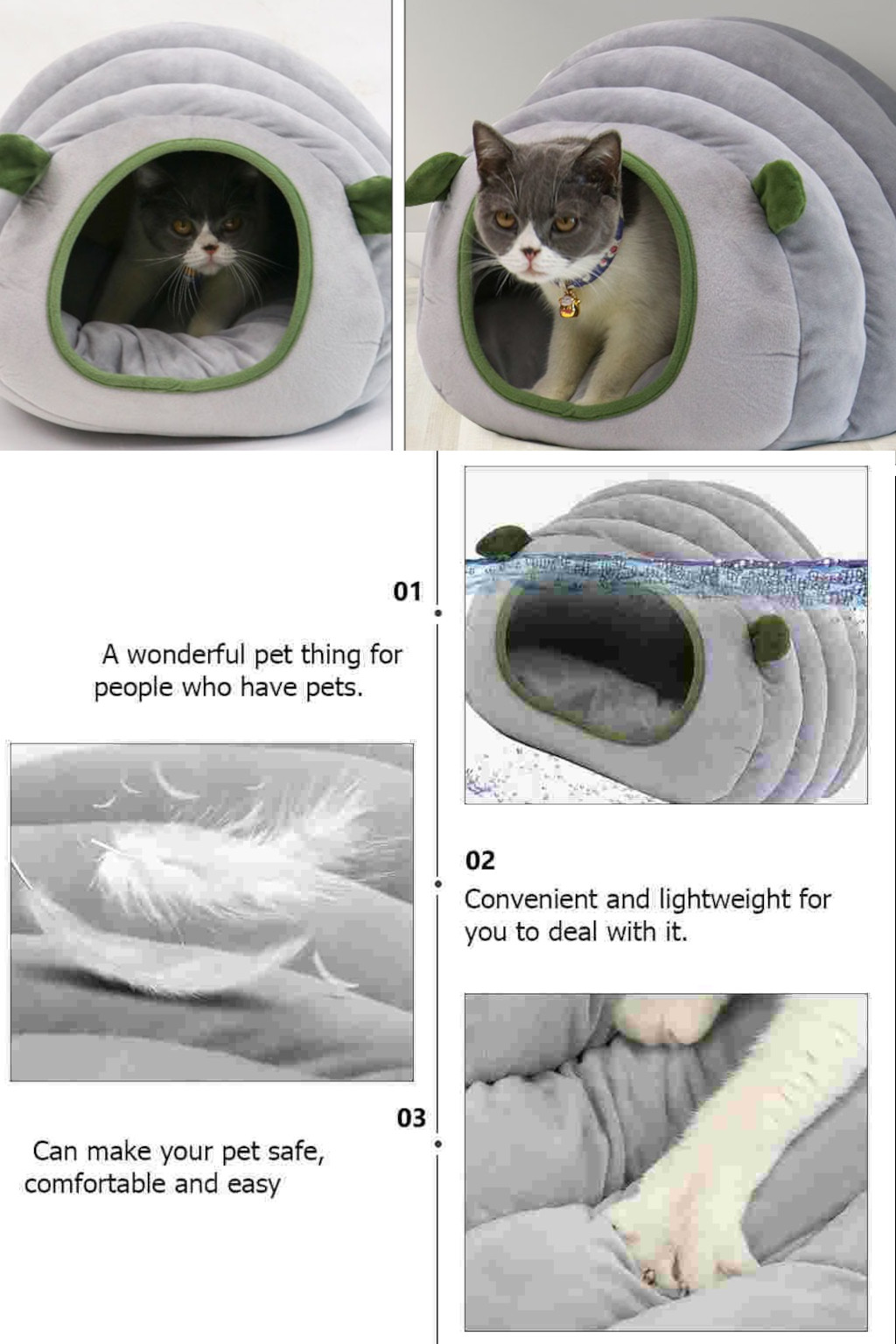 01

A wonderful pet thing for people who have pets.

02

Convenient and lightweight for you to deal with it.

03

Can make your pet safe, comfortable and easy